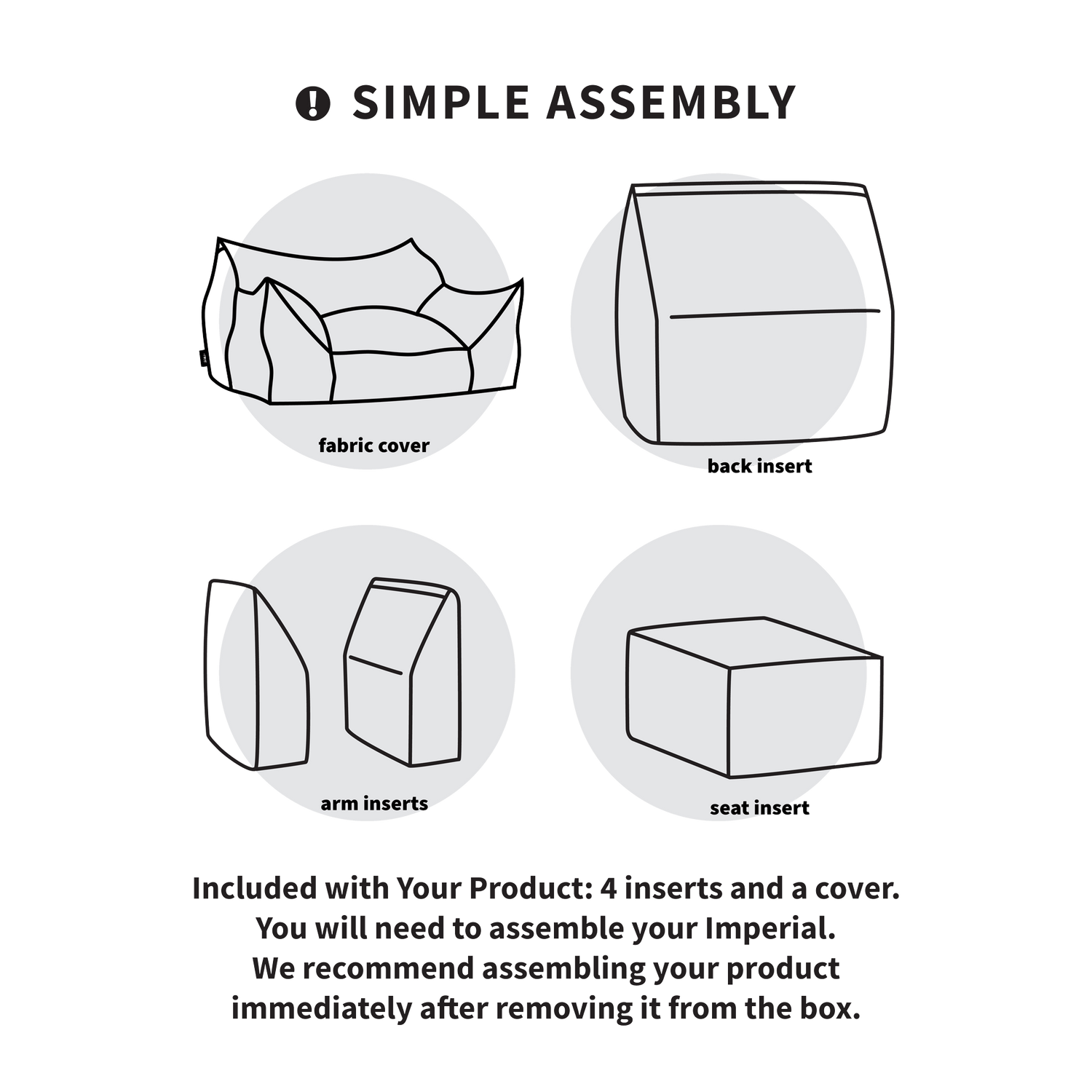 SIMPLE ASSEMBLY

fabric cover

back insert

arm inserts

seat insert

Included with Your Product: 4 inserts and a cover. You will need to assemble your Imperial. We recommend assembling your product immediately after removing it from the box.