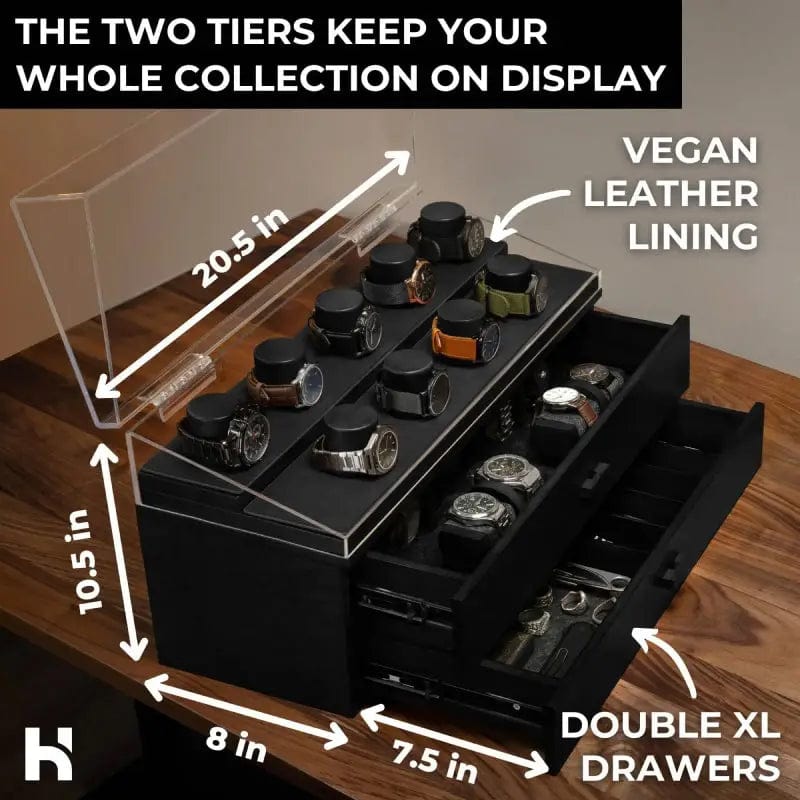 THE TWO TIERS KEEP YOUR WHOLE COLLECTION ON DISPLAY

VEGAN LEATHER LINING

20.5 in

10.5 in

8 in

7.5 in

DOUBLE XL DRAWERS

h