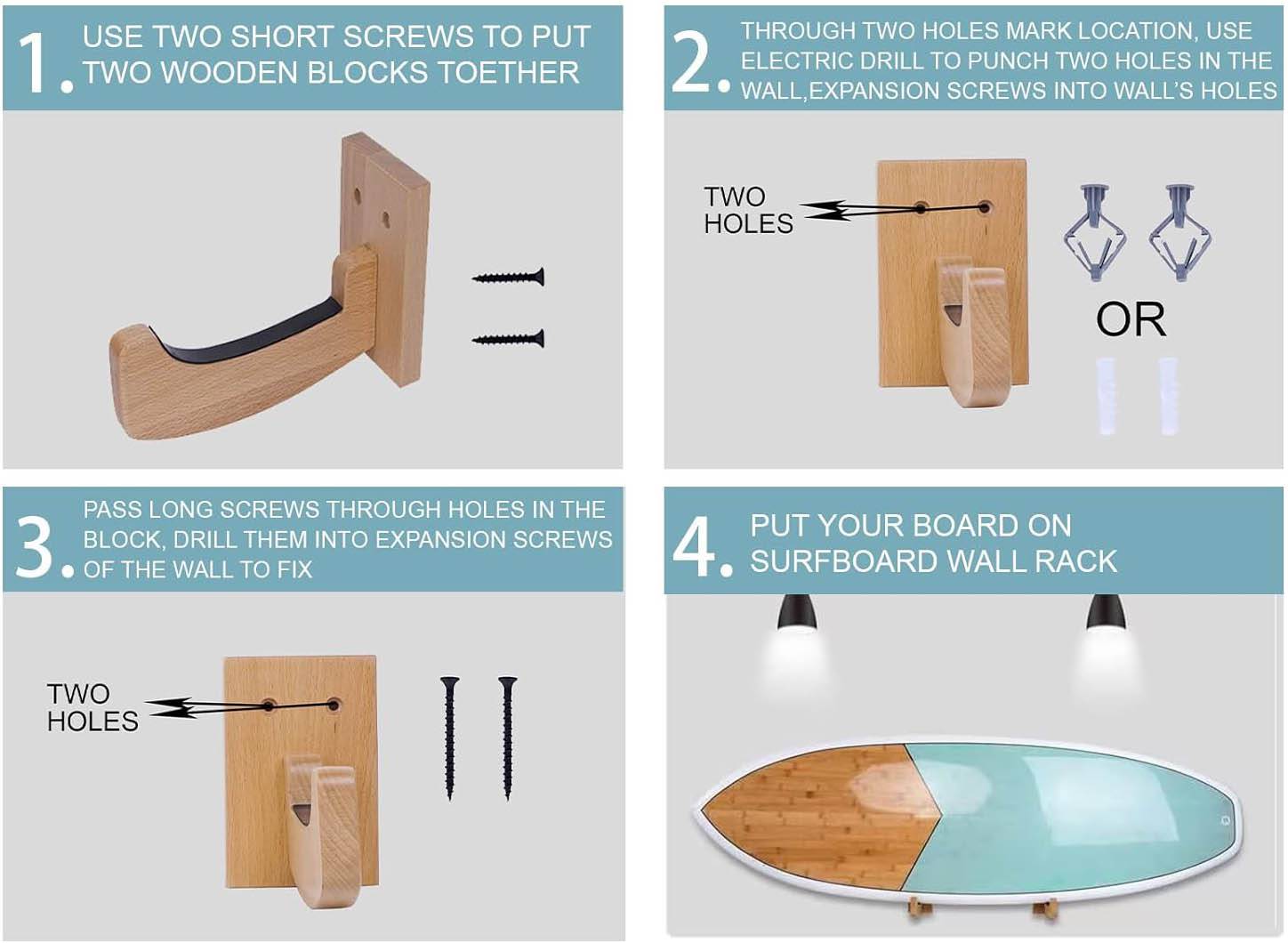 1. USE TWO SHORT SCREWS TO PUT TWO WOODEN BLOCKS TOETHER

2. THROUGH TWO HOLES MARK LOCATION, USE ELECTRIC DRILL TO PUNCH TWO HOLES IN THE WALL,EXPANSION SCREWS INTO WALL'S HOLES

TWO HOLES

OR

3. PASS LONG SCREWS THROUGH HOLES IN THE BLOCK, DRILL THEM INTO EXPANSION SCREWS OF THE WALL TO FIX

TWO HOLES

4. PUT YOUR BOARD ON SURFBOARD WALL RACK